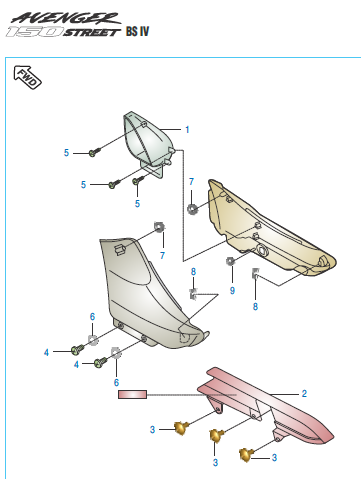 AVENGER
150 STREET BS IV

FWD

1
5
5
5
7
7
8
9
8
6
4
4
6
2
3
3
3